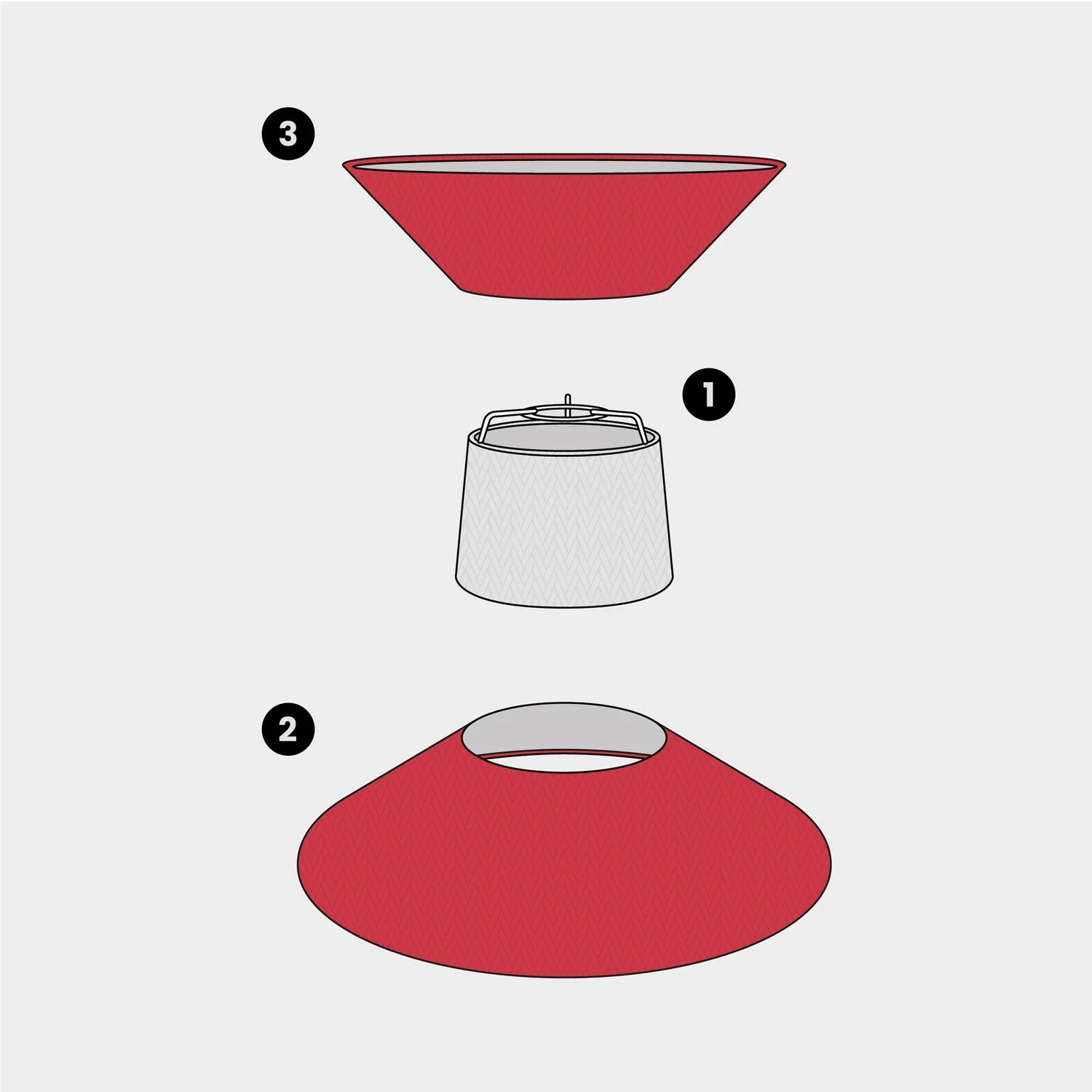 3

1

2